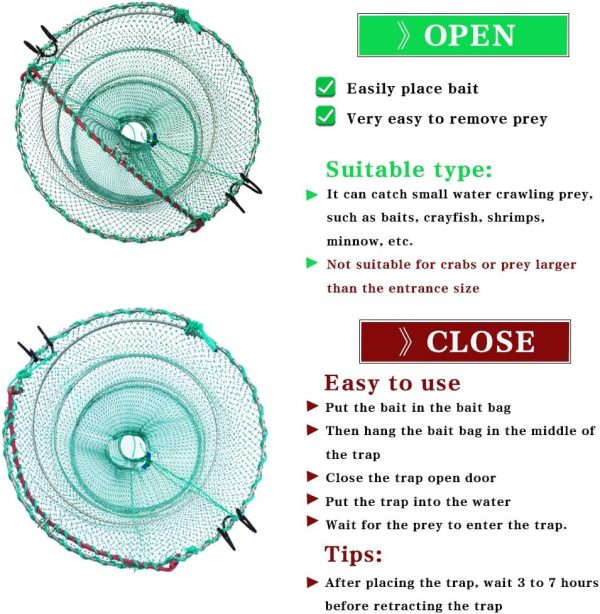 》OPEN

Easily place bait

Very easy to remove prey

Suitable type:

It can catch small water crawling prey, such as baits, crayfish, shrimps, minnow, etc.

Not suitable for crabs or prey larger than the entrance size

》CLOSE

Easy to use

Put the bait in the bait bag

Then hang the bait bag in the middle of the trap

Close the trap open door

Put the trap into the water

Wait for the prey to enter the trap.

Tips:

After placing the trap, wait 3 to 7 hours before retracting the trap