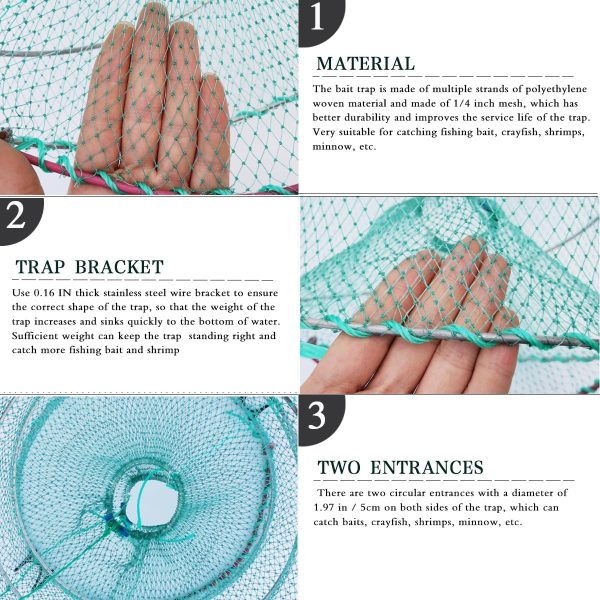 1

MATERIAL

The bait trap is made of multiple strands of polyethylene woven material and made of 1/4 inch mesh, which has better durability and improves the service life of the trap. Very suitable for catching fishing bait, crayfish, shrimps, minnow, etc.

2

TRAP BRACKET

Use 0.16 IN thick stainless steel wire bracket to ensure the correct shape of the trap, so that the weight of the trap increases and sinks quickly to the bottom of water. Sufficient weight can keep the trap standing right and catch more fishing bait and shrimp

3

TWO ENTRANCES

There are two circular entrances with a diameter of 1.97 in / 5cm on both sides of the trap, which can catch baits, crayfish, shrimps, minnow, etc.